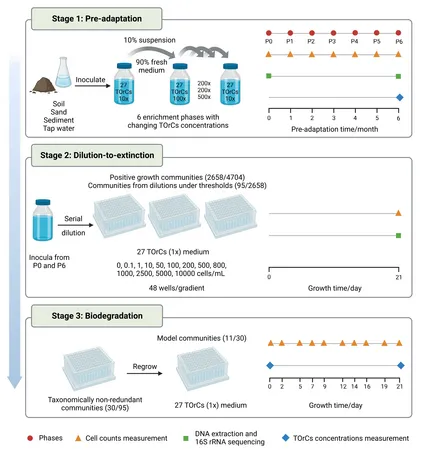 Stage 1: Pre-adaptation

10% suspension

90% fresh medium

Inoculate

27 TOrCs 10x

27 TOrCs 100x

200x
200x
500x

27 TOrCs 10x

Soil
Sand
Sediment
Tap water

6 enrichment phases with changing TOrCs concentrations

P0 P1 P2 P3 P4 P5 P6

0 1 2 3 4 5 6

Pre-adaptation time/month

Stage 2: Dilution-to-extinction

Positive growth communities (2658/4704)
Communities from dilutions under thresholds (95/2658)

Serial dilution

Inocula from P0 and P6

27 TOrCs (1x) medium

0, 0.1, 1, 10, 50, 100, 200, 500, 800, 1000, 2500, 5000, 10000 cells/mL

48 wells/gradient

0 21

Growth time/day

Stage 3: Biodegradation

Model communities (11/30)

Regrow

Taxonomically non-redundant communities (30/95)

27 TOrCs (1x) medium

0 2 5 7 9 12 14 16 19 21

Growth time/day

Phases Cell counts measurement DNA extraction and 16S rRNA sequencing TOrCs concentrations measurement