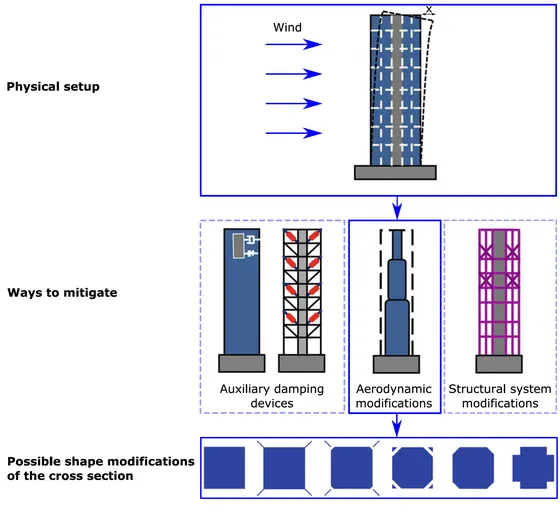 Physical setup

Wind

x

Ways to mitigate

Auxiliary damping devices

Aerodynamic modifications

Structural system modifications

Possible shape modifications of the cross section